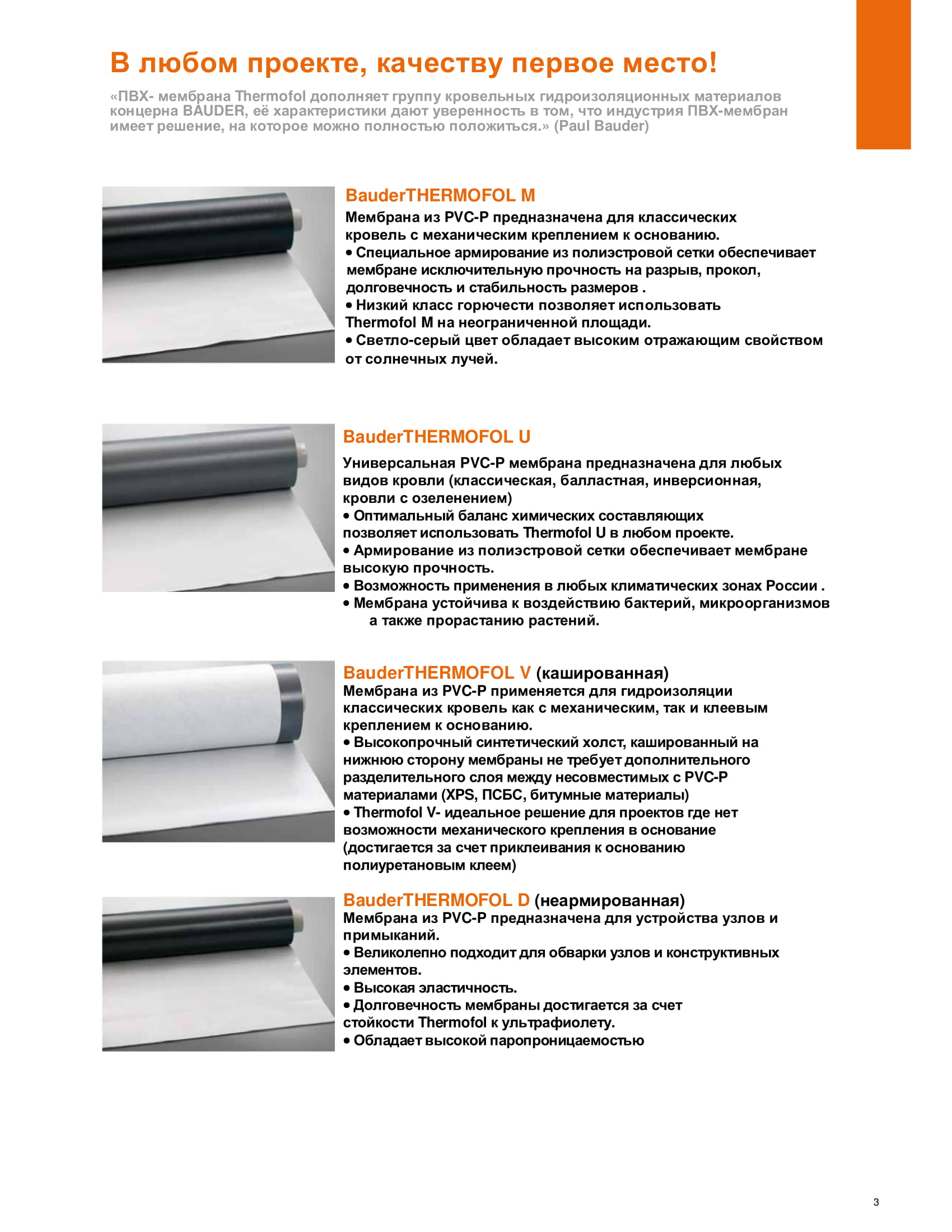 В любом проекте, качеству первое место!

«ПВХ- мембрана Thermofol дополняет группу кровельных гидроизоляционных материалов концерна BAUDER, её характеристики дают уверенность в том, что индустрия ПВХ-мембран имеет решение, на которое можно полностью положиться.» (Paul Bauder)

BauderTHERMOFOL M

Мембрана из PVC-P предназначена для классических кровель с механическим креплением к основанию.
• Специальное армирование из полиэстровой сетки обеспечивает мембране исключительную прочность на разрыв, прокол, долговечность и стабильность размеров .
• Низкий класс горючести позволяет использовать Thermofol M на неограниченной площади.
• Светло-серый цвет обладает высоким отражающим свойством от солнечных лучей.

BauderTHERMOFOL U

Универсальная PVC-P мембрана предназначена для любых видов кровли (классическая, балластная, инверсионная, кровли с озеленением)
• Оптимальный баланс химических составляющих позволяет использовать Thermofol U в любом проекте.
• Армирование из полиэстровой сетки обеспечивает мембране высокую прочность.
• Возможность применения в любых климатических зонах России .
• Мембрана устойчива к воздействию бактерий, микроорганизмов а также прорастанию растений.

BauderTHERMOFOL V (кашированная)

Мембрана из PVC-P применяется для гидроизоляции классических кровель как с механическим, так и клеевым креплением к основанию.
• Высокопрочный синтетический холст, кашированный на нижнюю сторону мембраны не требует дополнительного разделительного слоя между несовместимых с PVC-P материалами (XPS, ПСБС, битумные материалы)
• Thermofol V- идеальное решение для проектов где нет возможности механического крепления в основание (достигается за счет приклеивания к основанию полиуретановым клеем)

BauderTHERMOFOL D (неармированная)

Мембрана из PVC-P предназначена для устройства узлов и примыканий.
• Великолепно подходит для обварки узлов и конструктивных элементов.
• Высокая эластичность.
• Долговечность мембраны достигается за счет стойкости Thermofol к ультрафиолету.
• Обладает высокой паропроницаемостью

3